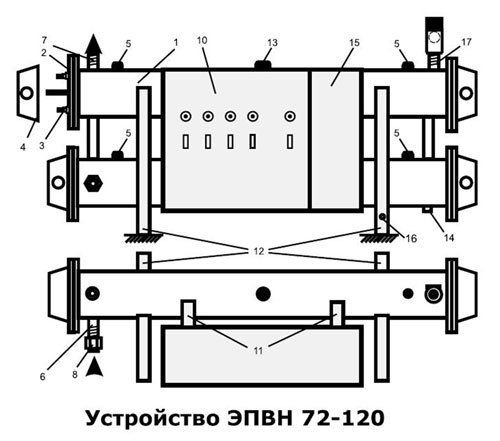 7
2
5
1
10
13
15
5
17
4
3
5
5
16
14
12
11
6
8

Устройство ЭПВН 72-120